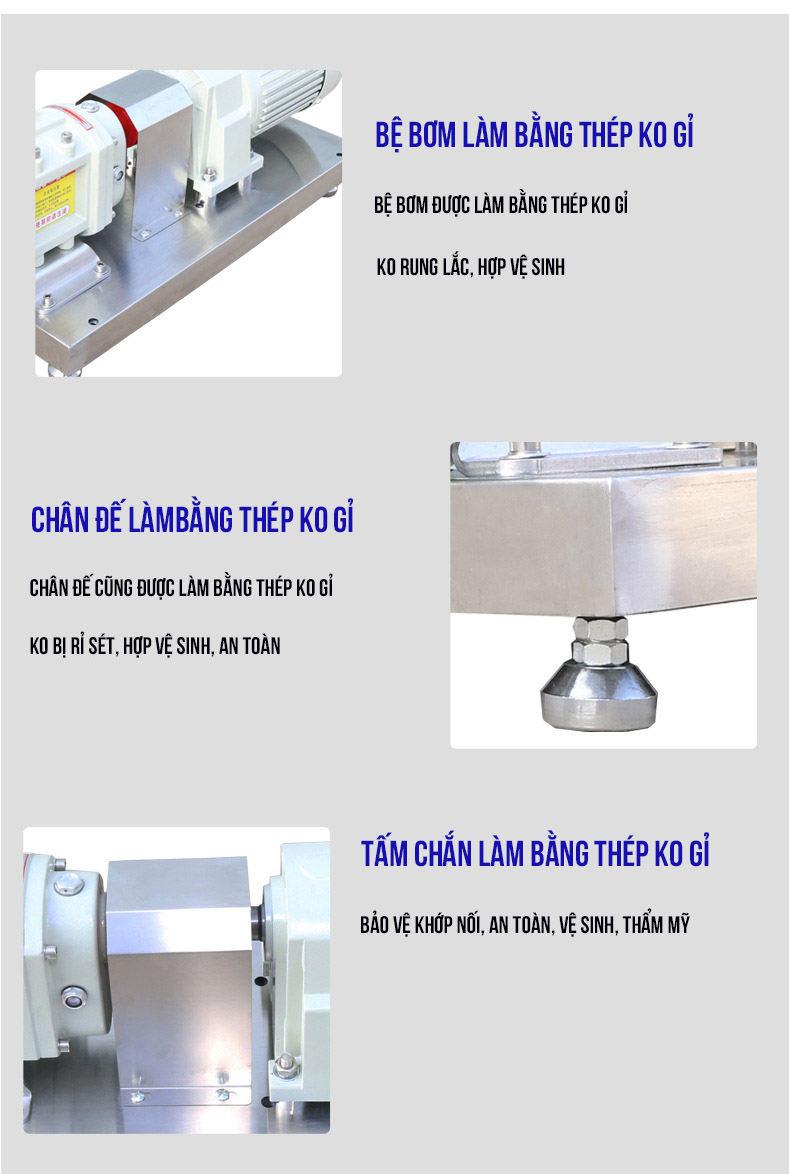 BỆ BƠM LÀM BẰNG THÉP KO GỈ

BỆ BƠM ĐƯỢC LÀM BẰNG THÉP KO GỈ

KO RUNG LẮC, HỢP VỆ SINH

CHÂN ĐẾ LÀMBẰNG THÉP KO GỈ

CHÂN ĐẾ CŨNG ĐƯỢC LÀM BẰNG THÉP KO GỈ

KO BỊ RỈ SÉT, HỢP VỆ SINH, AN TOÀN

TẤM CHẮN LÀM BẰNG THÉP KO GỈ

BẢO VỆ KHỚP NỐI, AN TOÀN, VỆ SINH, THẨM MỸ